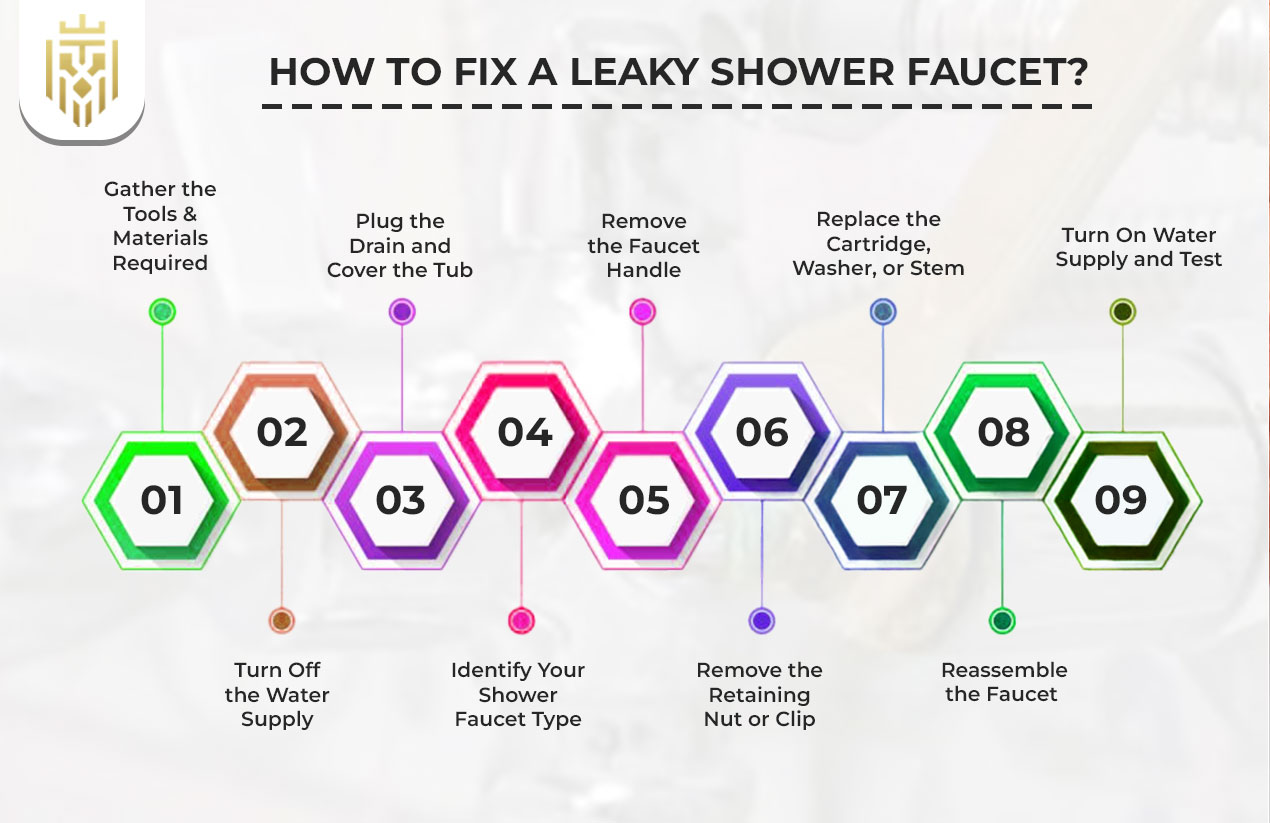 HOW TO FIX A LEAKY SHOWER FAUCET?

01
Gather the Tools & Materials Required

02
Turn Off the Water Supply

03
Plug the Drain and Cover the Tub

04
Identify Your Shower Faucet Type

05
Remove the Faucet Handle

06
Remove the Retaining Nut or Clip

07
Replace the Cartridge, Washer, or Stem

08
Reassemble the Faucet

09
Turn On Water Supply and Test